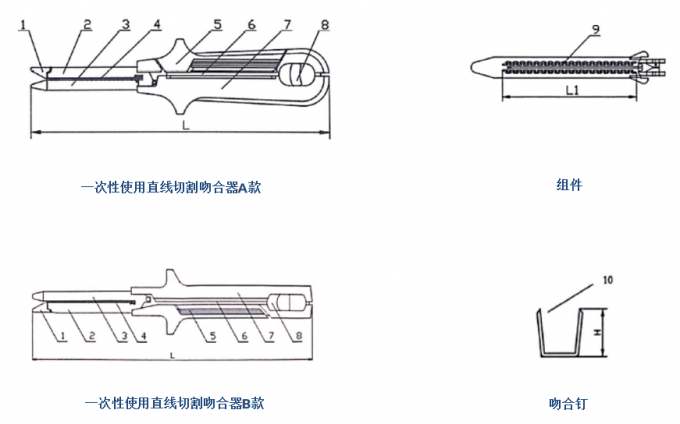 1 2 3 4 5 6 7 8

L

一次性使用直线切割吻合器A款

9

L1

组件

1 2 3 4 5 6 7 8

L

一次性使用直线切割吻合器B款

10

H

吻合钉